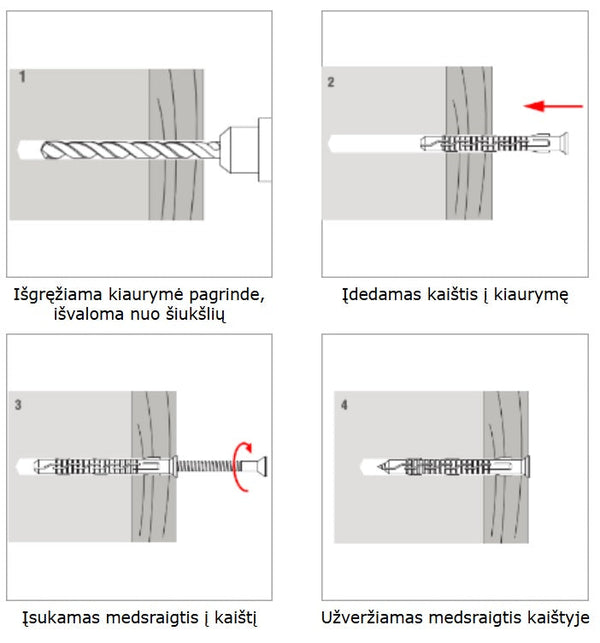 1

Išgręžiama kiaurymė pagrinde, išvaloma nuo šiukšlių

2

Įdedamas kaištis į kiaurymę

3

Įsukamas medsraigtis į kaištį

4

Užveržiamas medsraigtis kaištyje