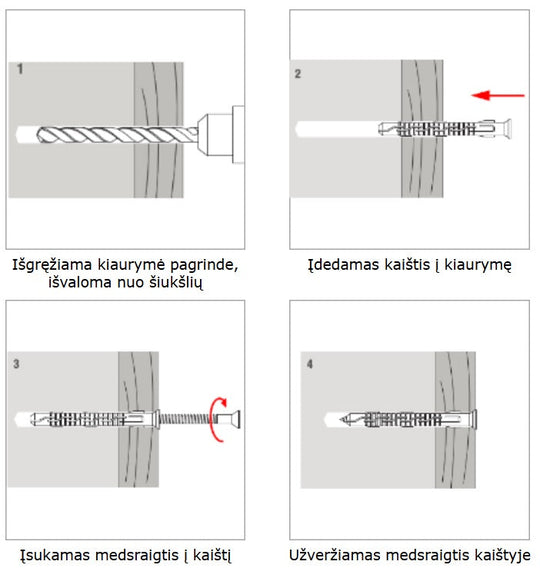 1

Išgręžiama kiaurymė pagrinde, išvaloma nuo šiukšlių

2

Įdedamas kaištis į kiaurymę

3

Įsukamas medsraigtis į kaištį

4

Užveržiamas medsraigtis kaištyje