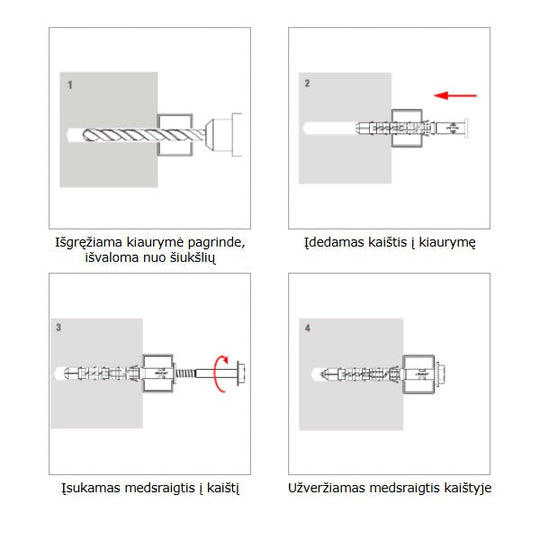 1

Išgręžiama kiaurymė pagrinde, išvaloma nuo šiukšlių

2

Įdedamas kaištis į kiaurymę

3

Įsukamas medsraigtis į kaištį

4

Užveržiamas medsraigtis kaištyje