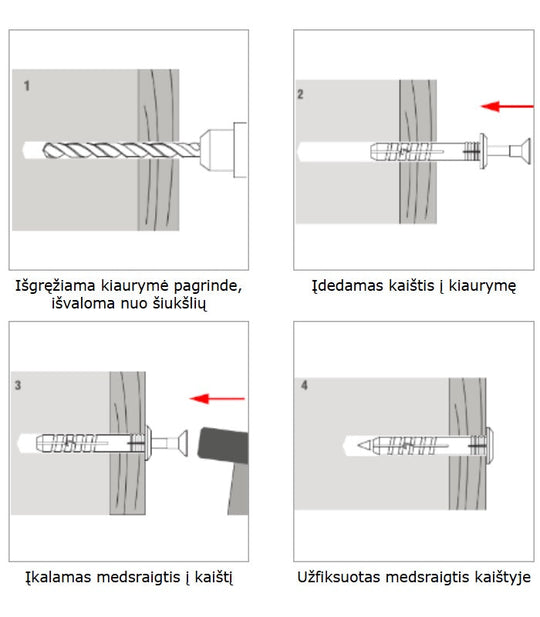 1

Išgręžiama kiaurymė pagrinde, išvaloma nuo šiukšlių

2

Įdedamas kaištis į kiaurymę

3

Įkalamas medsraigtis į kaištį

4

Užfiksuotas medsraigtis kaištyje