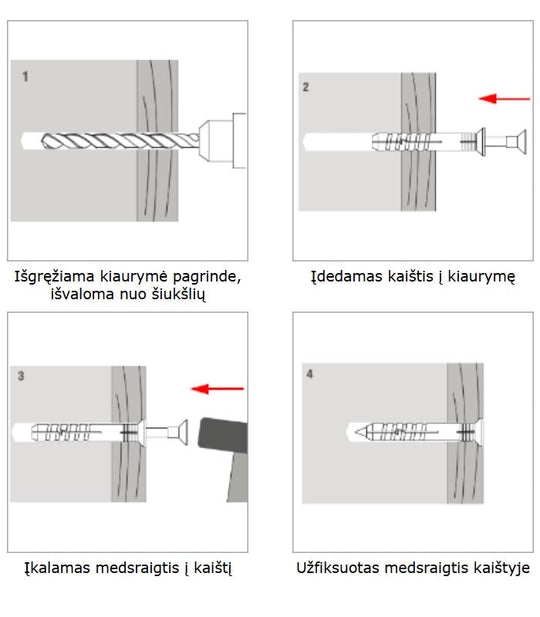 1

Išgręžiama kiaurymė pagrinde, išvaloma nuo šiukšlių

2

Įdedamas kaištis į kiaurymę

3

Įkalamas medsraigtis į kaištį

4

Užfiksuotas medsraigtis kaištyje