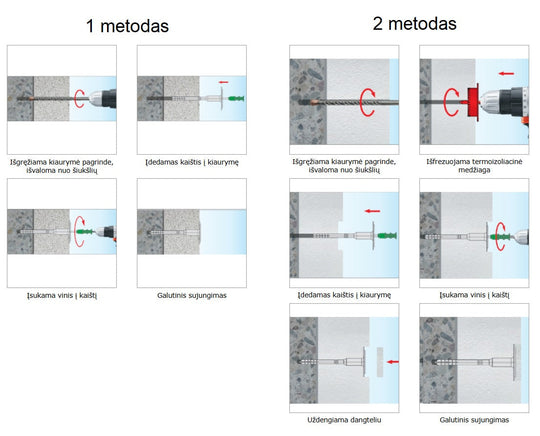 1 metodas

Išgręžiama kiaurymė pagrinde, išvaloma nuo šiukšlių

Įdedamas kaištis į kiaurymę

Įsukama vinis į kaištį

Galutinis sujungimas

2 metodas

Išgręžiama kiaurymė pagrinde, išvaloma nuo šiukšlių

Išfrezuojama termoizoliacinė medžiaga

Įdedamas kaištis į kiaurymę

Įsukama vinis į kaištį

Uždengiama dangteliu

Galutinis sujungimas