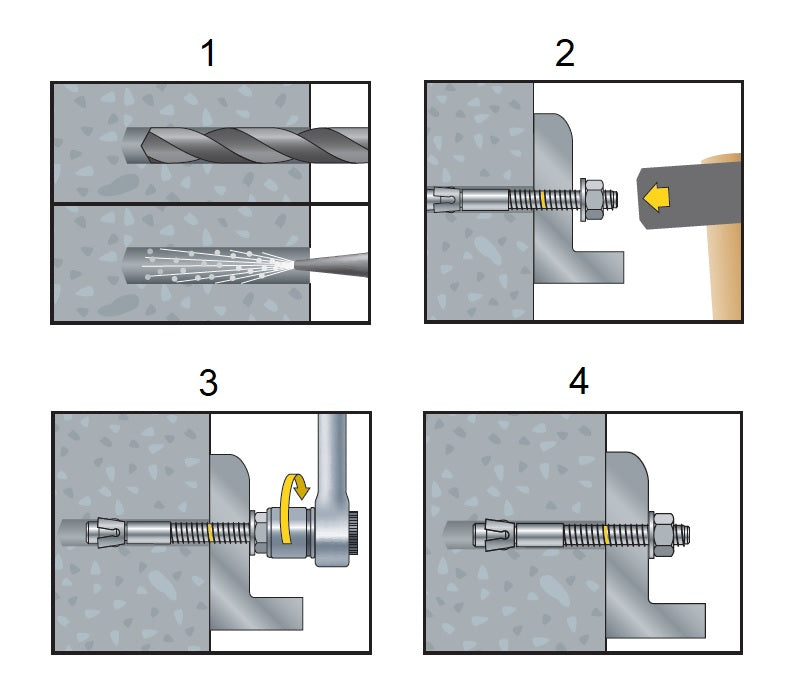 1

2

3

4