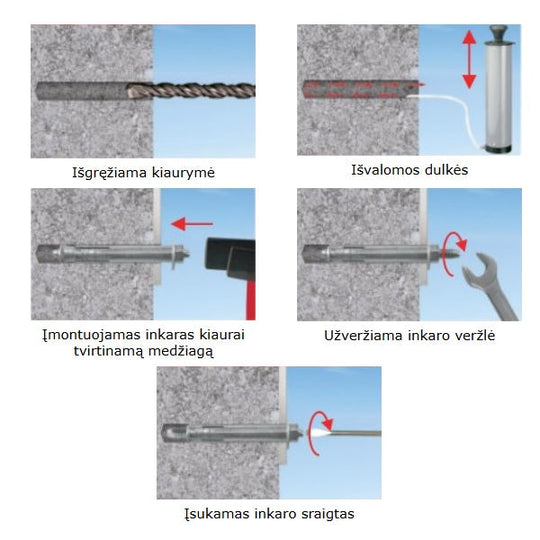 Išgręžiama kiaurymė

Išvalomos dulkės

Įmontuojamas inkaras kiaurai tvirtinamą medžiagą

Užveržiama inkaro veržlė

Įsukamas inkaro sraigtas