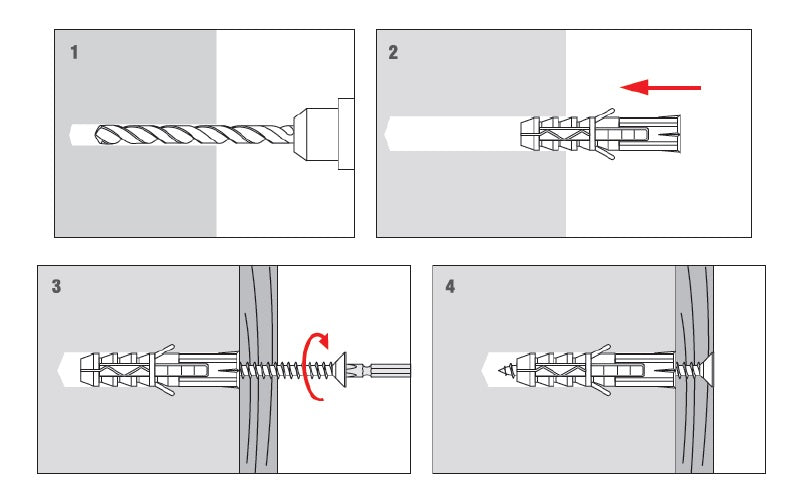 1

2

3

4