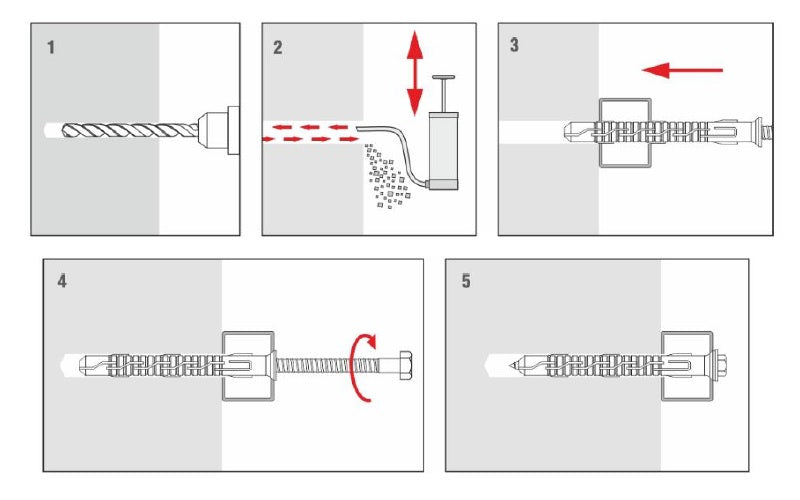 1

2

3

4

5