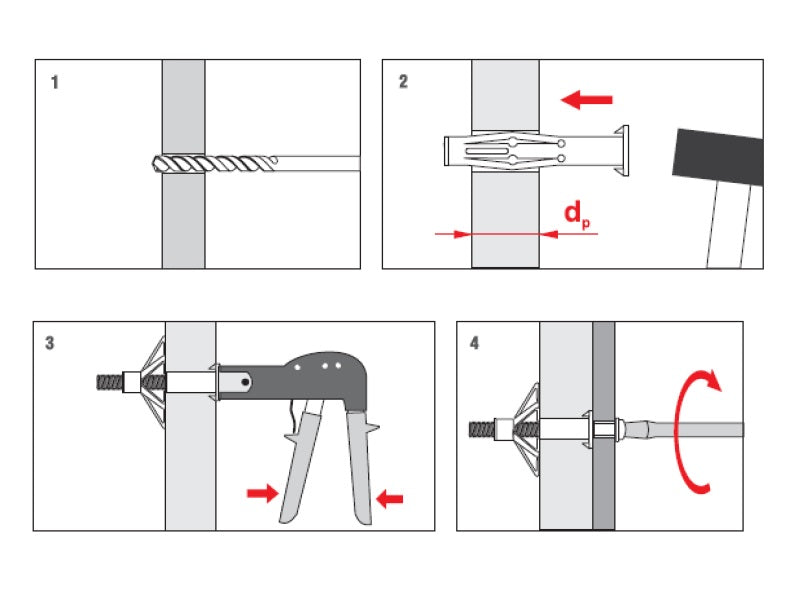 1

2

$d_p$

3

4